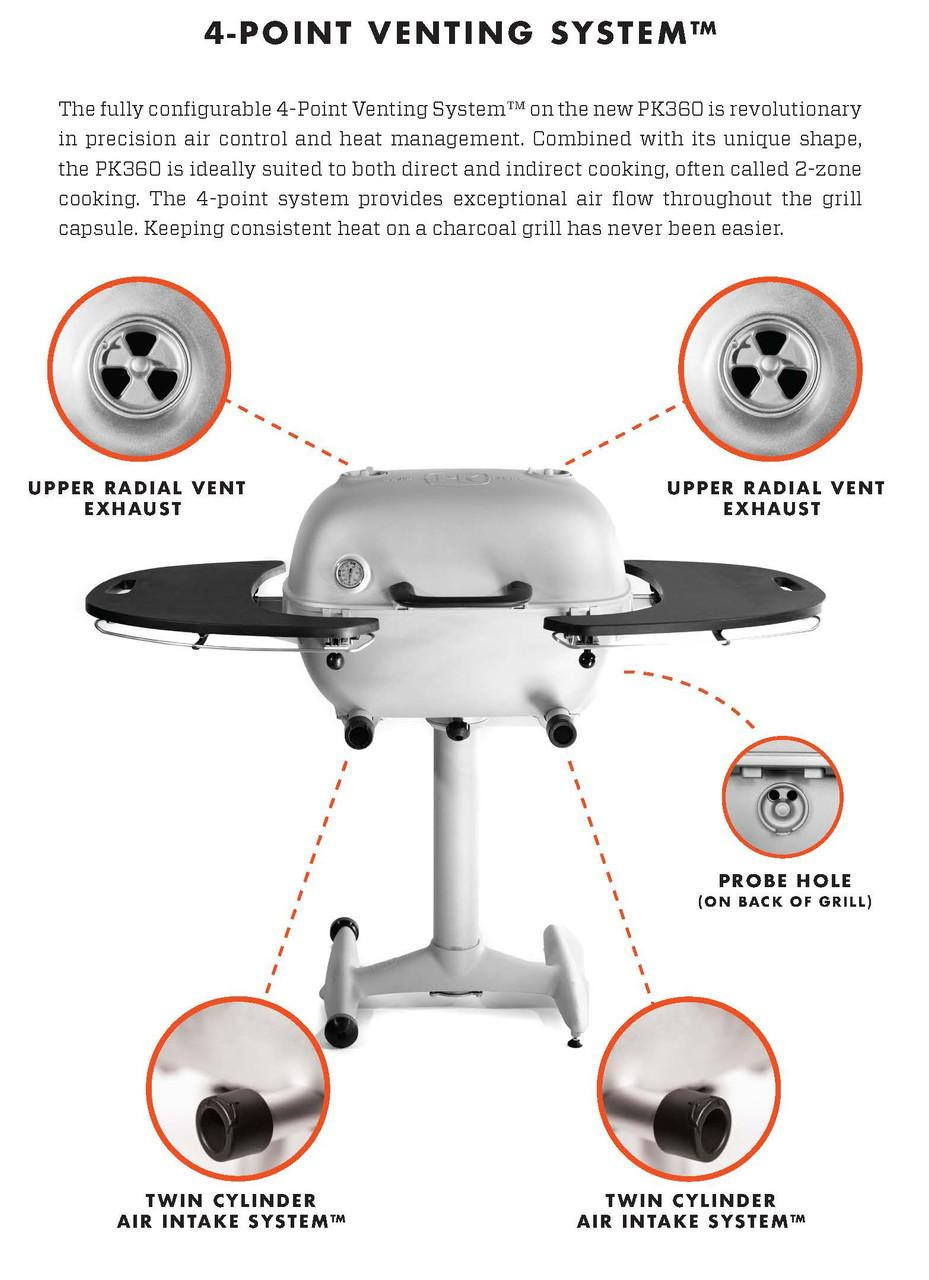 4-POINT VENTING SYSTEM™

The fully configurable 4-Point Venting System™ on the new PK360 is revolutionary in precision air control and heat management. Combined with its unique shape, the PK360 is ideally suited to both direct and indirect cooking, often called 2-zone cooking. The 4-point system provides exceptional air flow throughout the grill capsule. Keeping consistent heat on a charcoal grill has never been easier.

UPPER RADIAL VENT EXHAUST

UPPER RADIAL VENT EXHAUST

PROBE HOLE
(ON BACK OF GRILL)

TWIN CYLINDER AIR INTAKE SYSTEM™

TWIN CYLINDER AIR INTAKE SYSTEM™